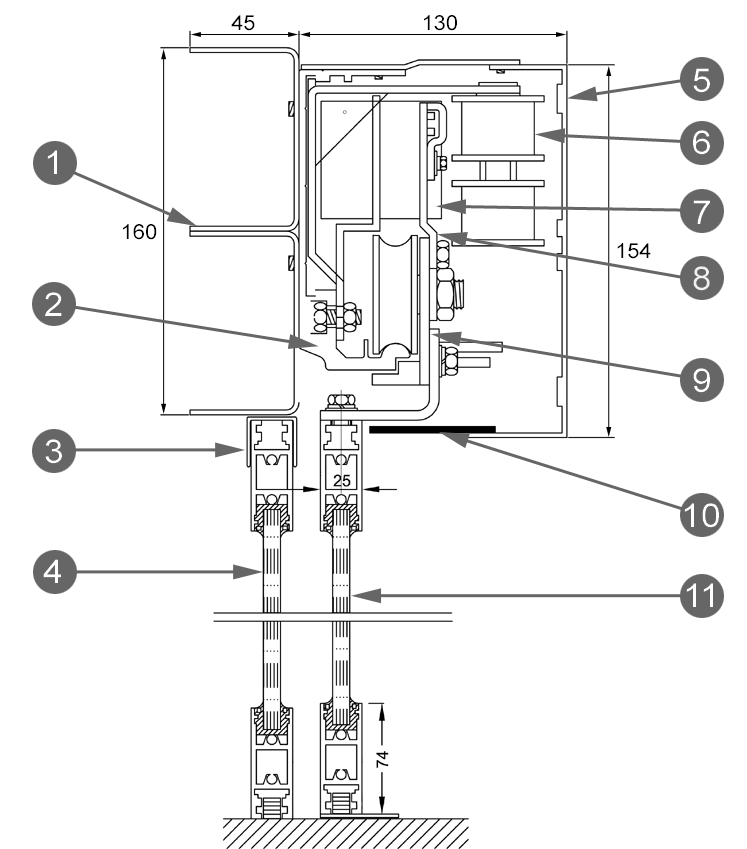 45
130
5
6
1
160
7
154
8
2
9
3
25
10
4
11
74