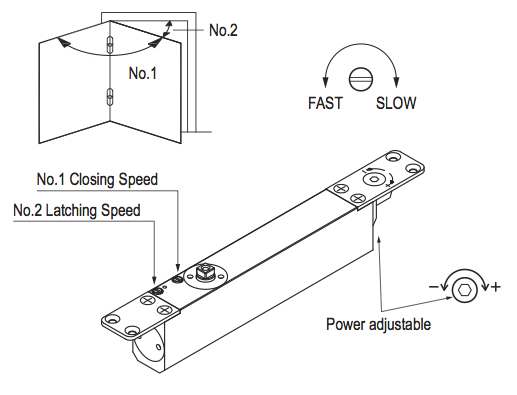 No.2

No.1

FAST SLOW

No.1 Closing Speed

No.2 Latching Speed

−

+

− +

Power adjustable