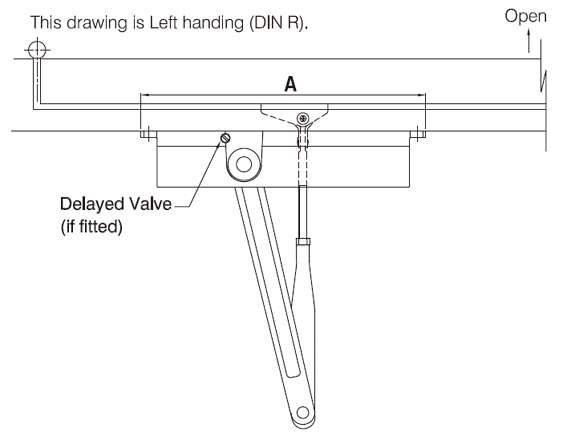 This drawing is Left handing (DIN R).

Open

A

Delayed Valve
(if fitted)