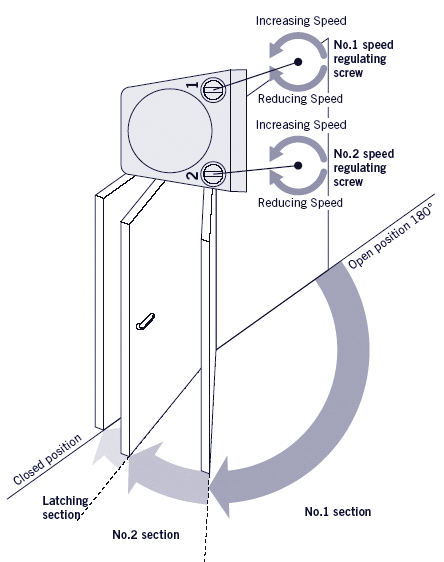 Increasing Speed
No.1 speed regulating screw
1
Reducing Speed
Increasing Speed
No.2 speed regulating screw
2
Reducing Speed
Open position 180°
Closed position
Latching section
No.2 section
No.1 section