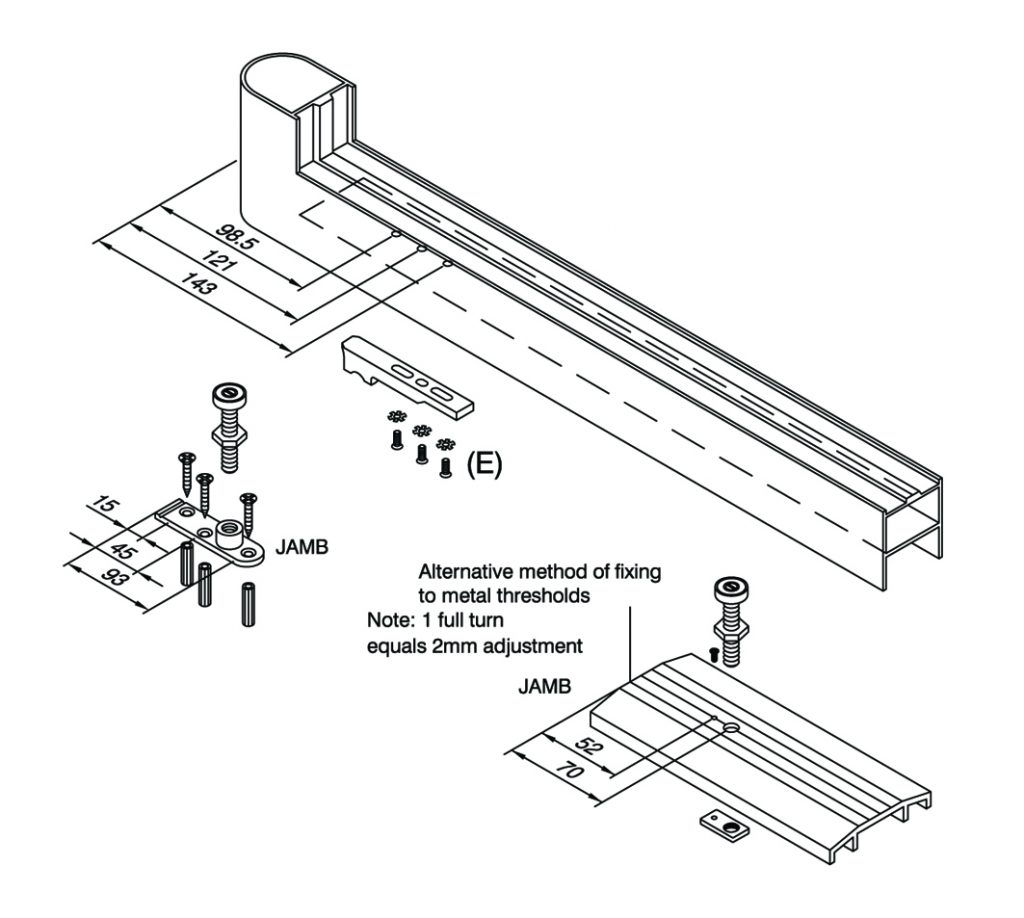 98.5
121
143

(E)

15
45
93
JAMB

Alternative method of fixing to metal thresholds
Note: 1 full turn equals 2mm adjustment

JAMB
52
70