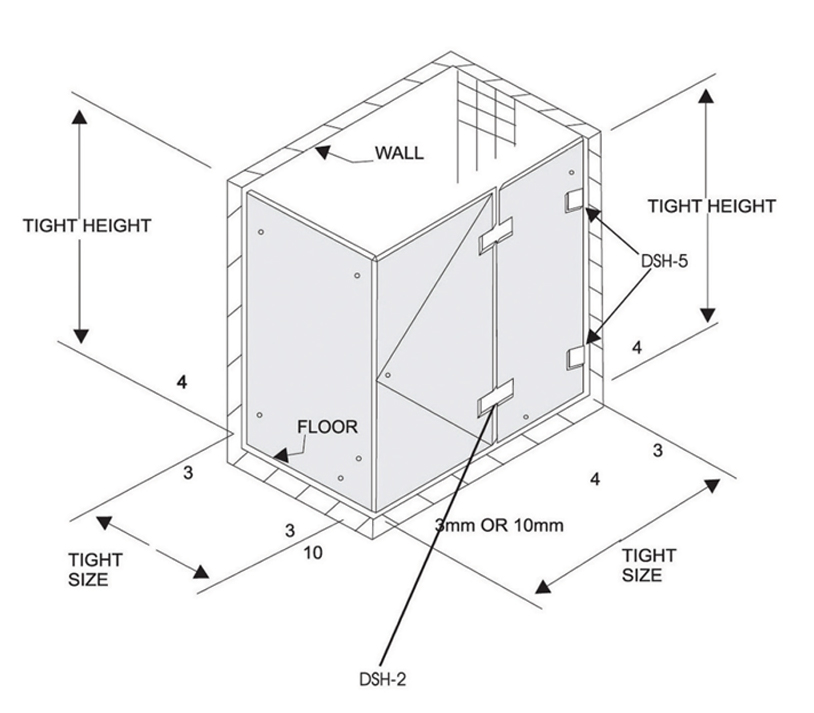 WALL

TIGHT HEIGHT

TIGHT HEIGHT

DSH-5

4

4

FLOOR

3

3

4

3

10

3mm OR 10mm

TIGHT SIZE

TIGHT SIZE

DSH-2